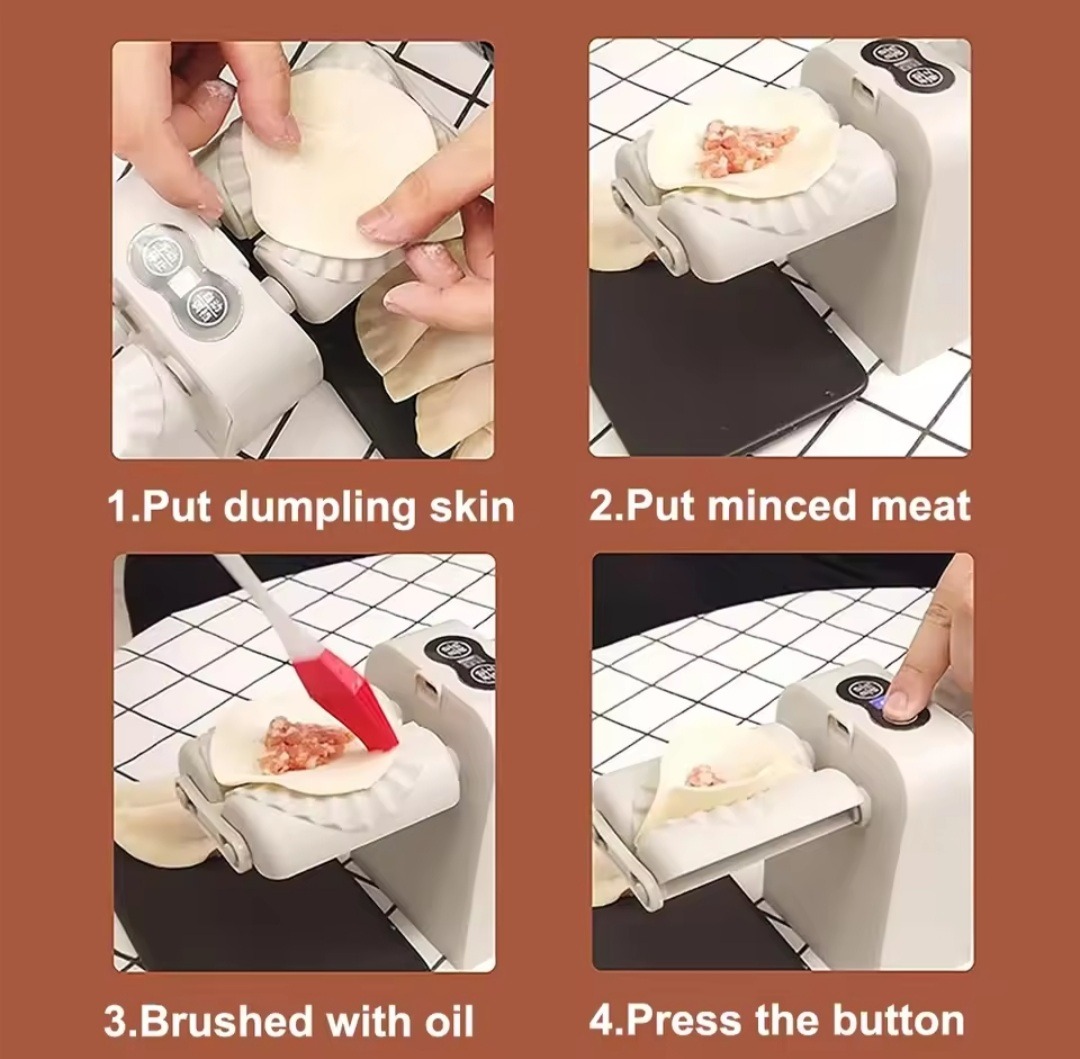 1.Put dumpling skin

2.Put minced meat

3.Brushed with oil

4.Press the button